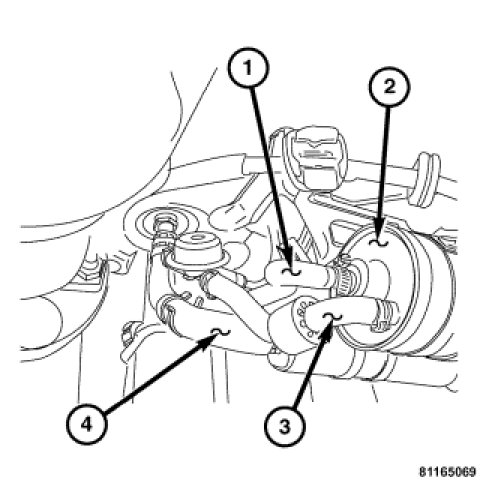 1
2
4
3
81165069