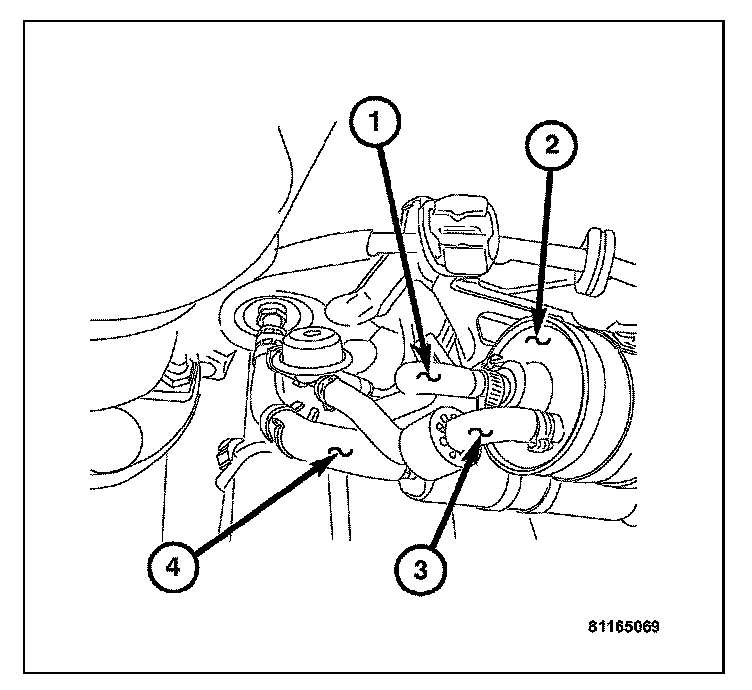 1
2
4
3
81165069