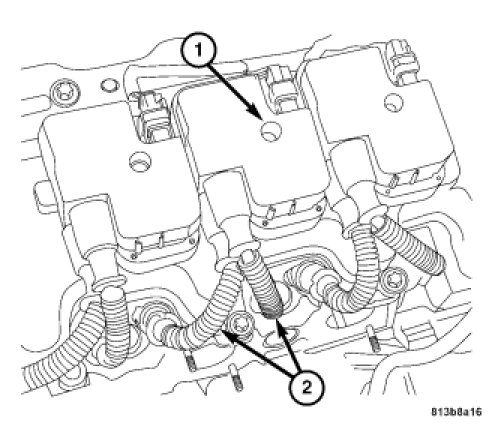 1
2
813b8a16