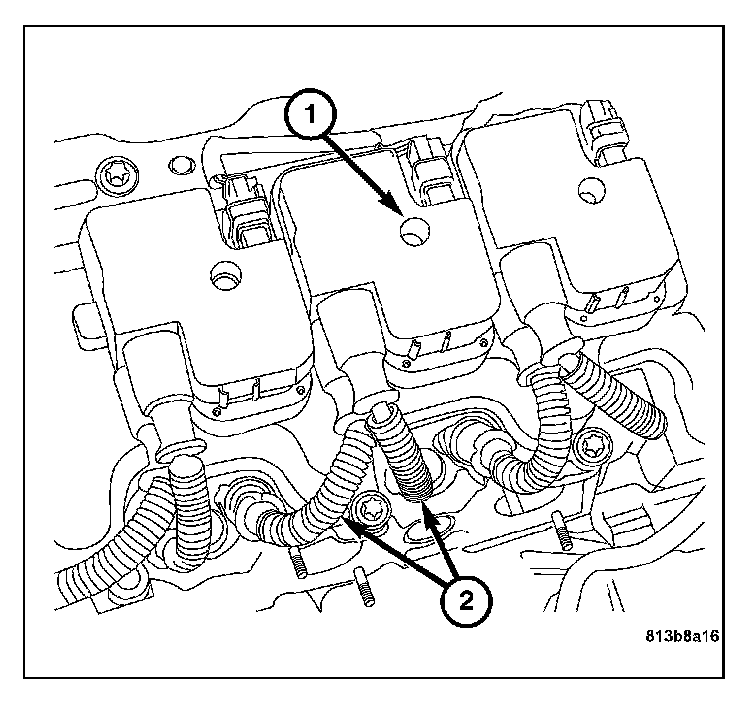 1

2

813b8a16