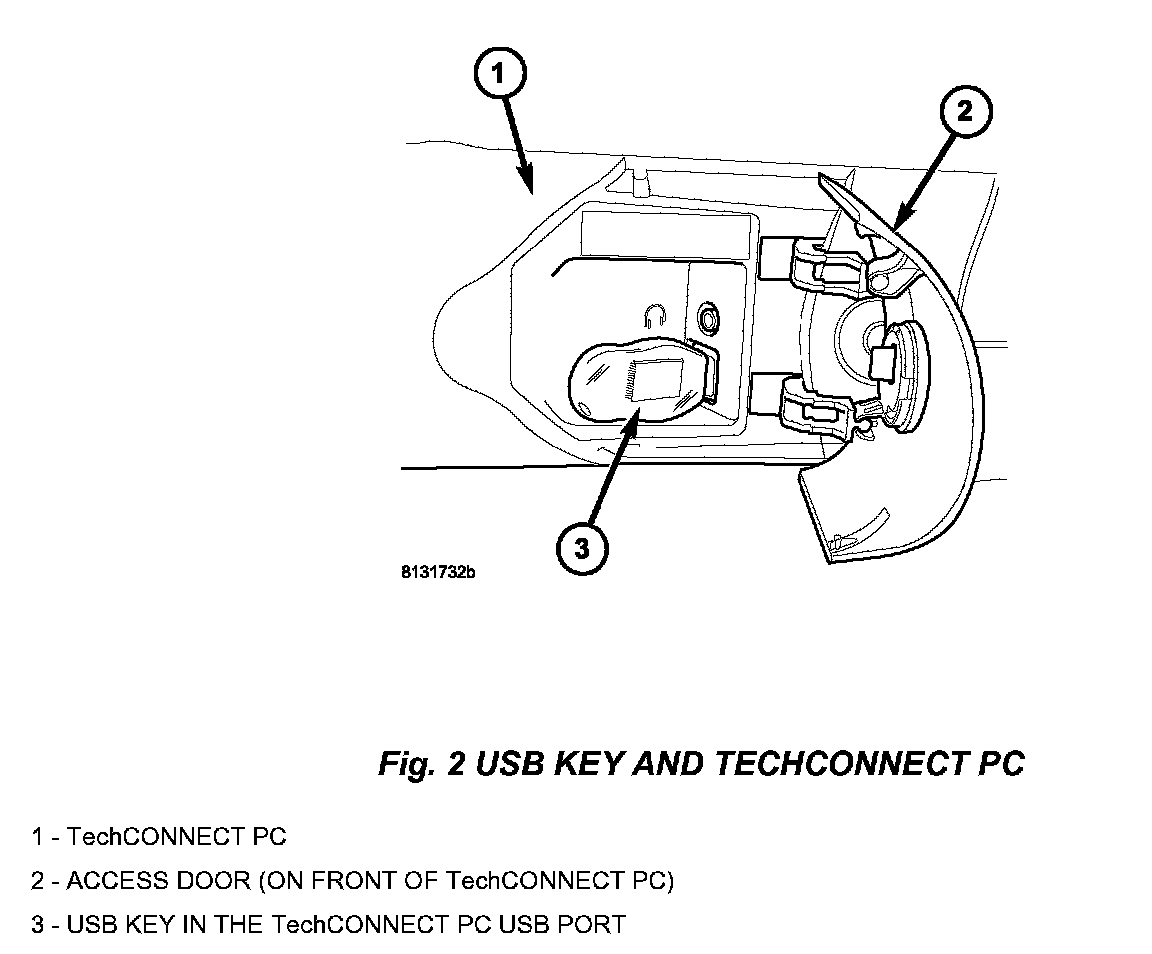 1

2

3

8131732b

Fig. 2 USB KEY AND TECHCONNECT PC

1 - TechCONNECT PC

2 - ACCESS DOOR (ON FRONT OF TechCONNECT PC)

3 - USB KEY IN THE TechCONNECT PC USB PORT