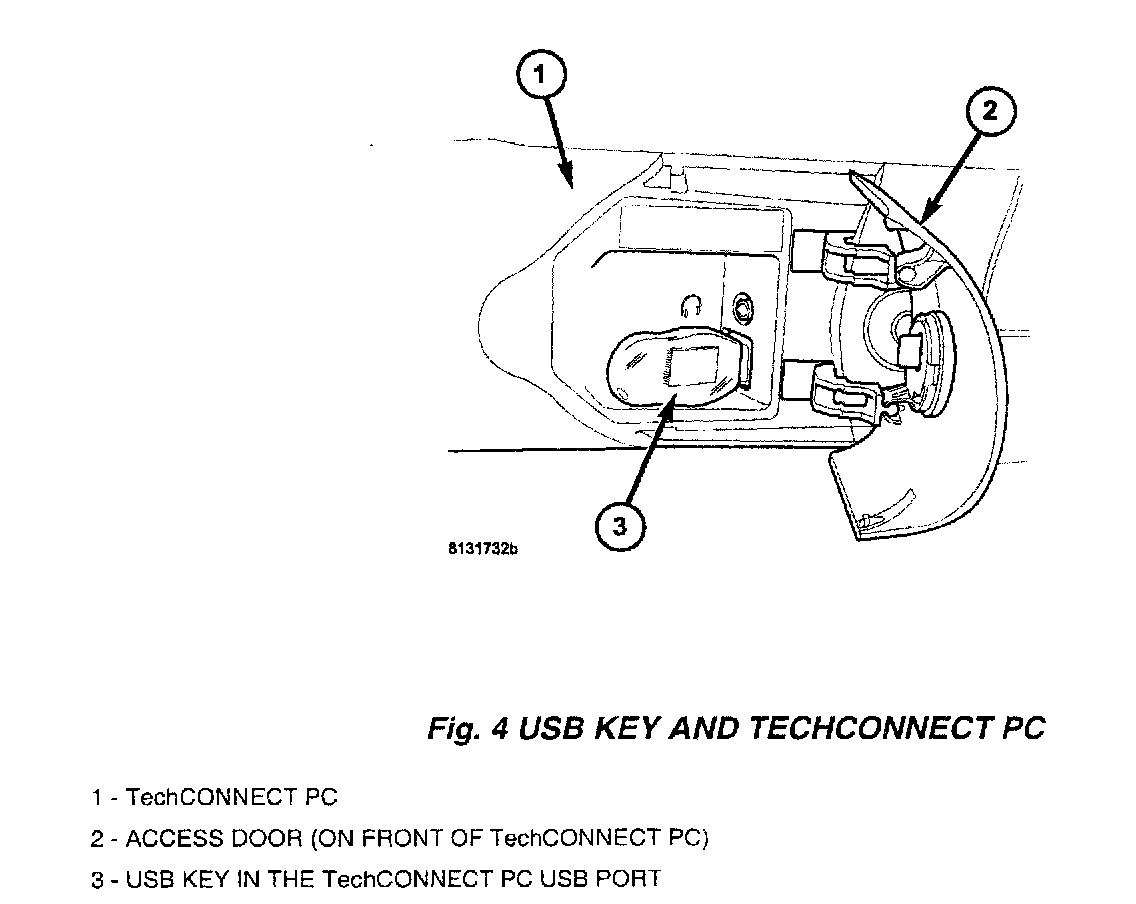 1

2

3

8131732b

Fig. 4 USB KEY AND TECHCONNECT PC

1 - TechCONNECT PC

2 - ACCESS DOOR (ON FRONT OF TechCONNECT PC)

3 - USB KEY IN THE TechCONNECT PC USB PORT