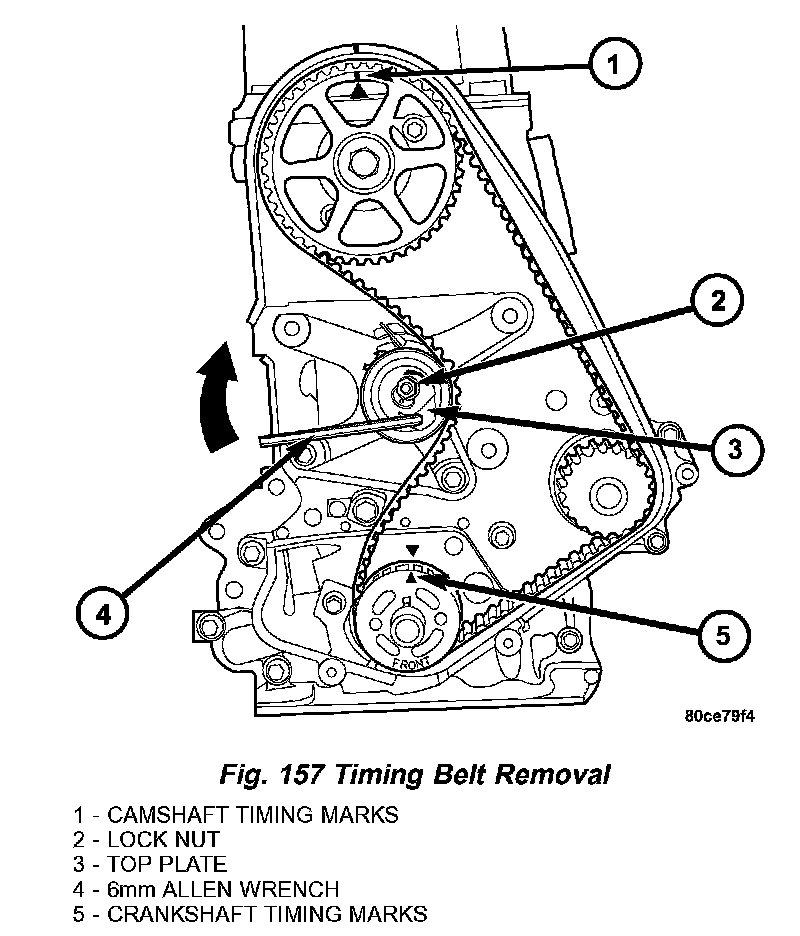 1

2

3

4

5

FRONT

80ce79f4

Fig. 157 Timing Belt Removal

1 - CAMSHAFT TIMING MARKS
2 - LOCK NUT
3 - TOP PLATE
4 - 6mm ALLEN WRENCH
5 - CRANKSHAFT TIMING MARKS