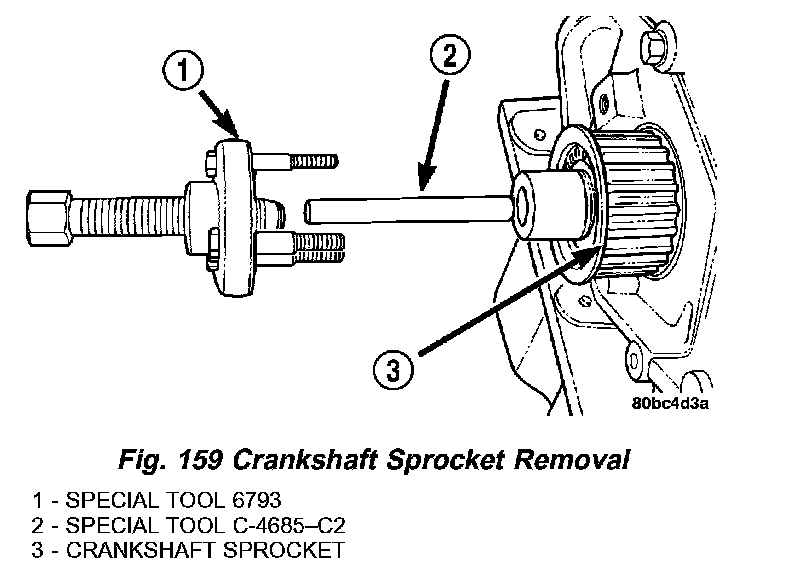 1

2

3

80bc4d3a

Fig. 159 Crankshaft Sprocket Removal

1 - SPECIAL TOOL 6793
2 - SPECIAL TOOL C-4685–C2
3 - CRANKSHAFT SPROCKET