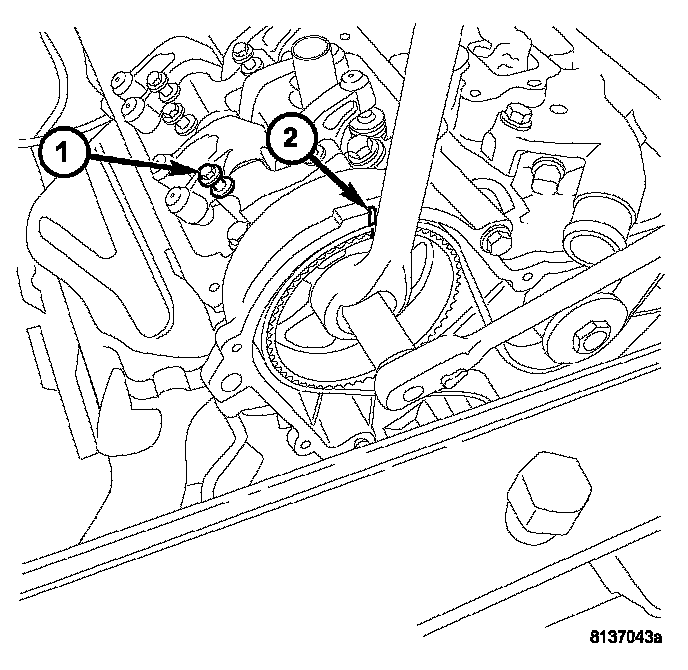 1

2

8137043a