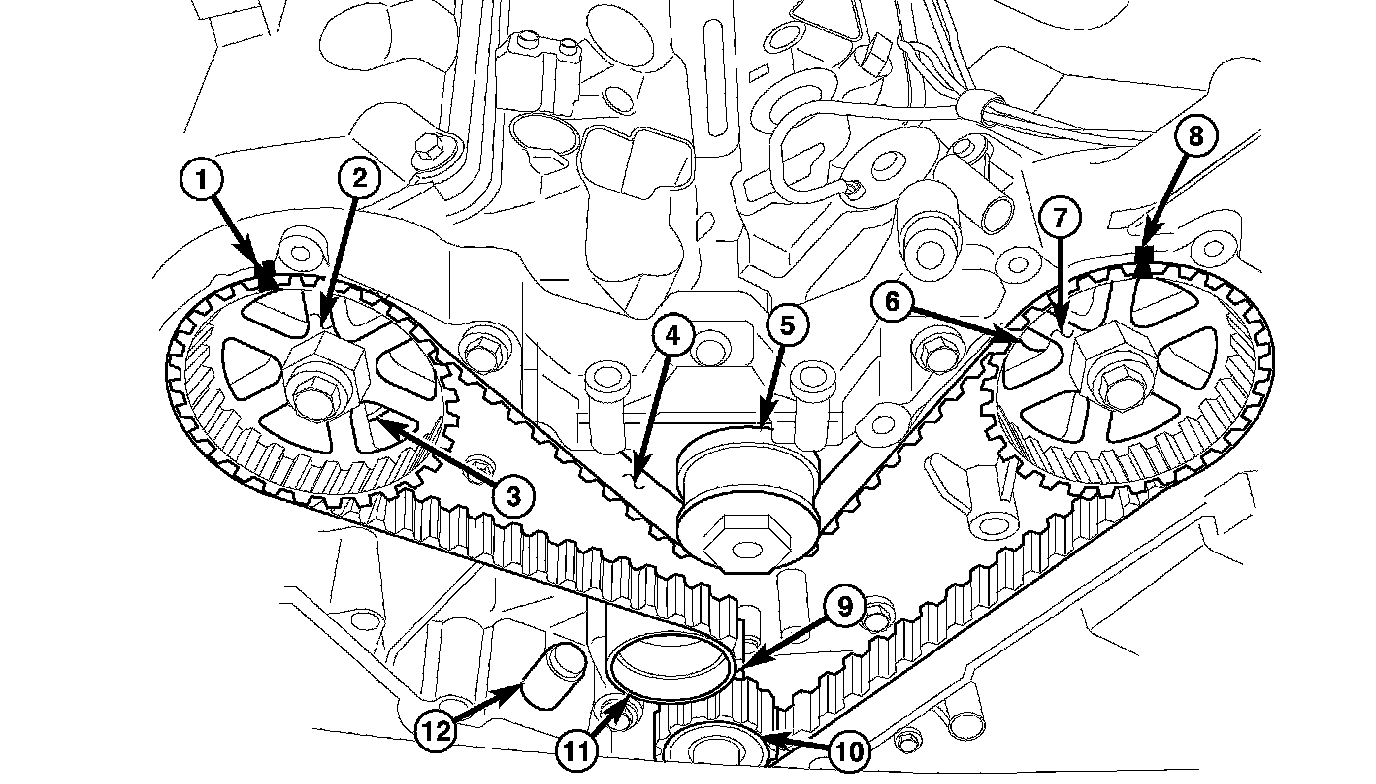 1
2
3
4
5
6
7
8
9
10
11
12