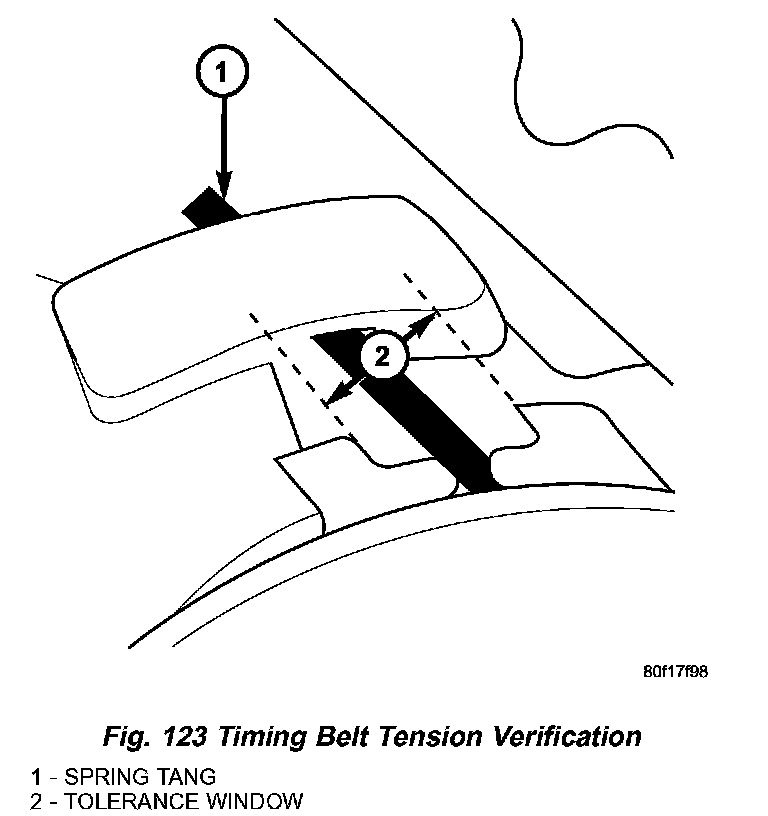 1

2

80f17f98

Fig. 123 Timing Belt Tension Verification

1 - SPRING TANG
2 - TOLERANCE WINDOW