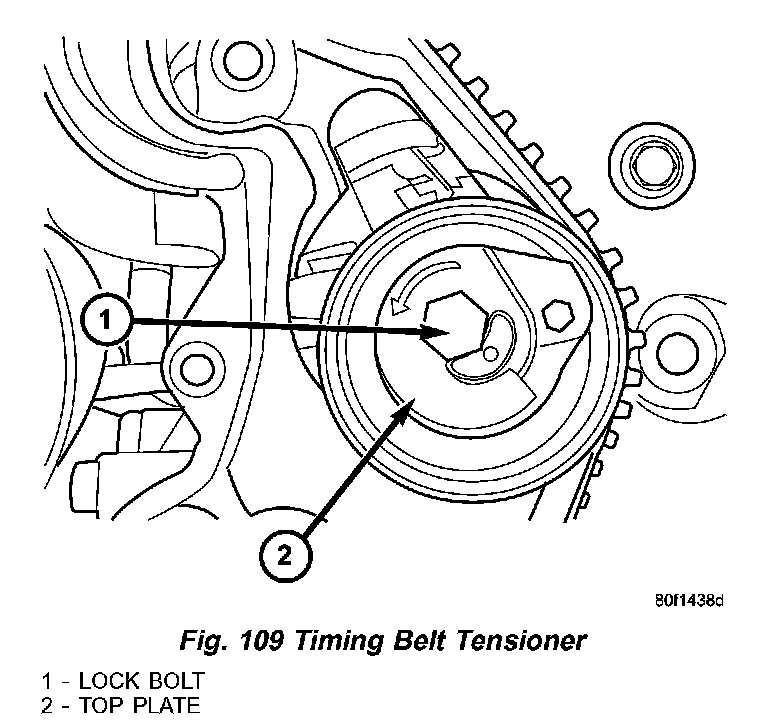 1

2

80f1438d

Fig. 109 Timing Belt Tensioner

1 - LOCK BOLT
2 - TOP PLATE