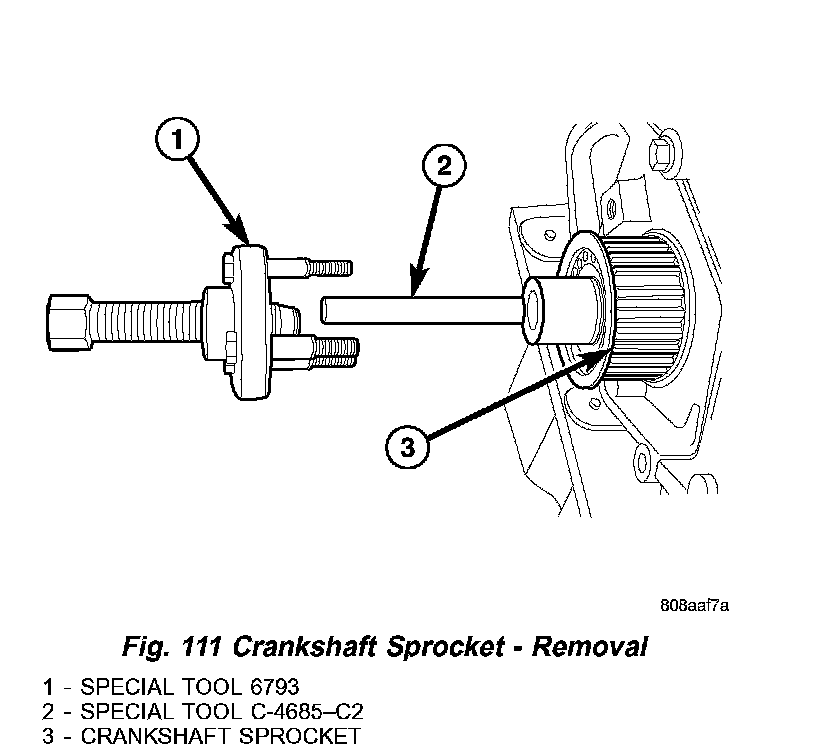 1

2

3

808aaf7a

Fig. 111 Crankshaft Sprocket - Removal

1 - SPECIAL TOOL 6793
2 - SPECIAL TOOL C-4685–C2
3 - CRANKSHAFT SPROCKET