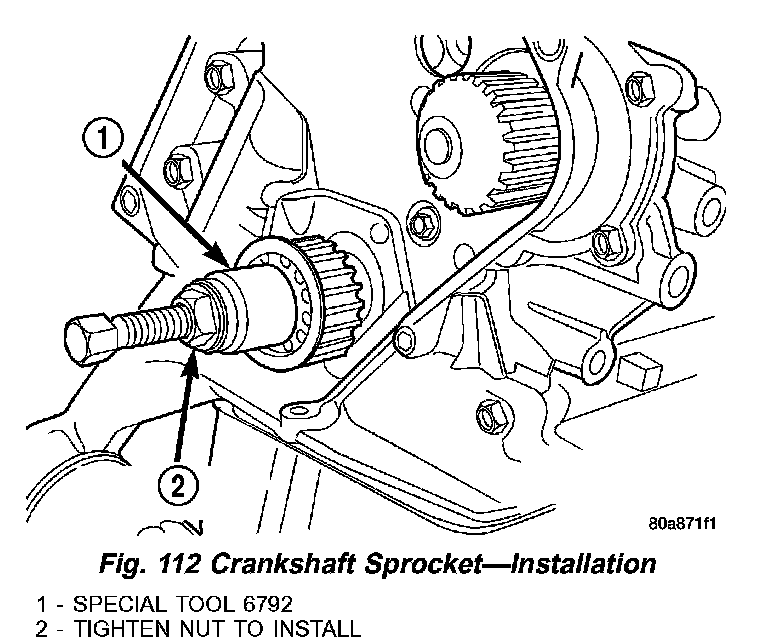 1

2

80a871f1

Fig. 112 Crankshaft Sprocket—Installation

1 - SPECIAL TOOL 6792
2 - TIGHTEN NUT TO INSTALL