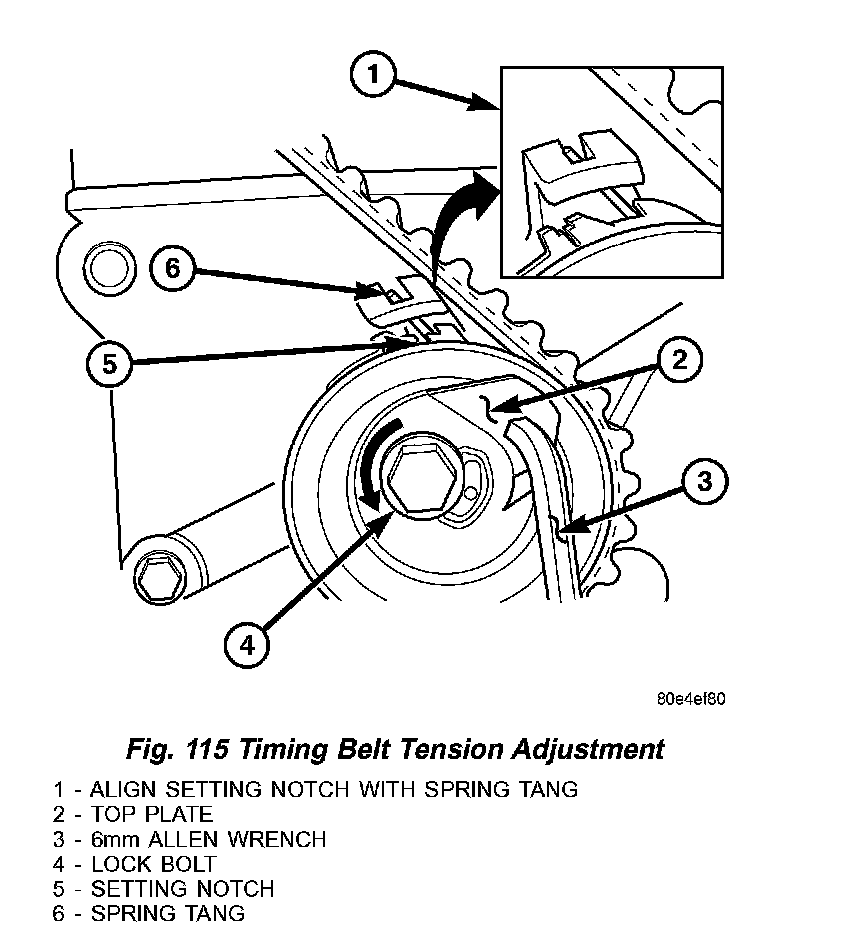 1

6

5

2

3

4

80e4ef80

Fig. 115 Timing Belt Tension Adjustment

1 - ALIGN SETTING NOTCH WITH SPRING TANG
2 - TOP PLATE
3 - 6mm ALLEN WRENCH
4 - LOCK BOLT
5 - SETTING NOTCH
6 - SPRING TANG