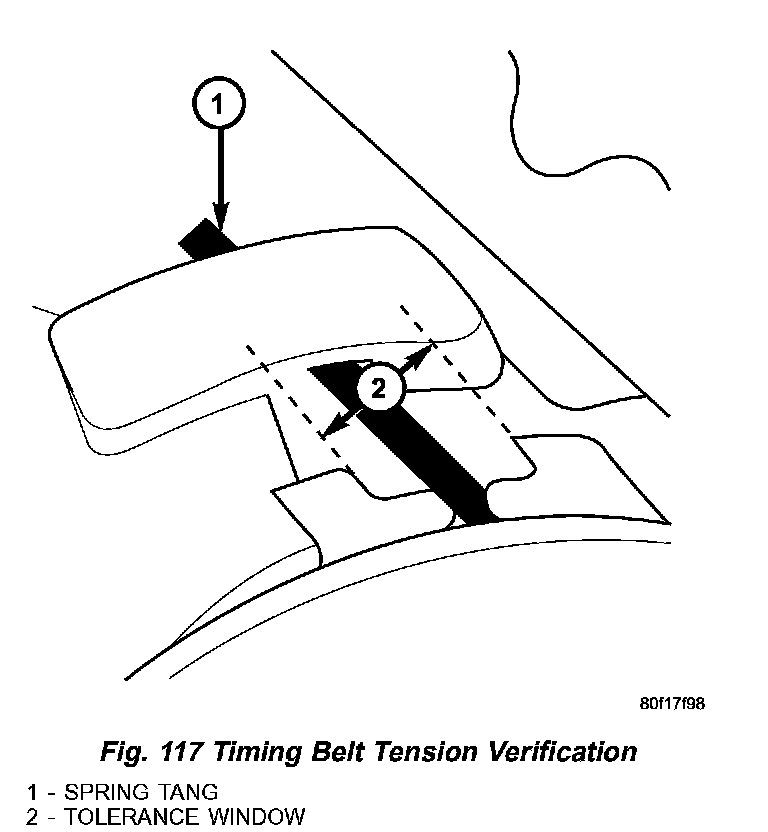 1

2

80f17f98

Fig. 117 Timing Belt Tension Verification

1 - SPRING TANG
2 - TOLERANCE WINDOW