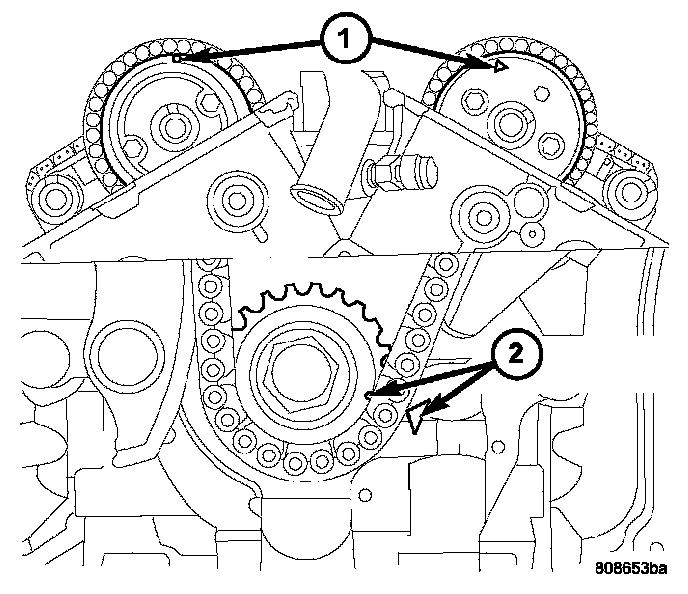 1

2

808653ba