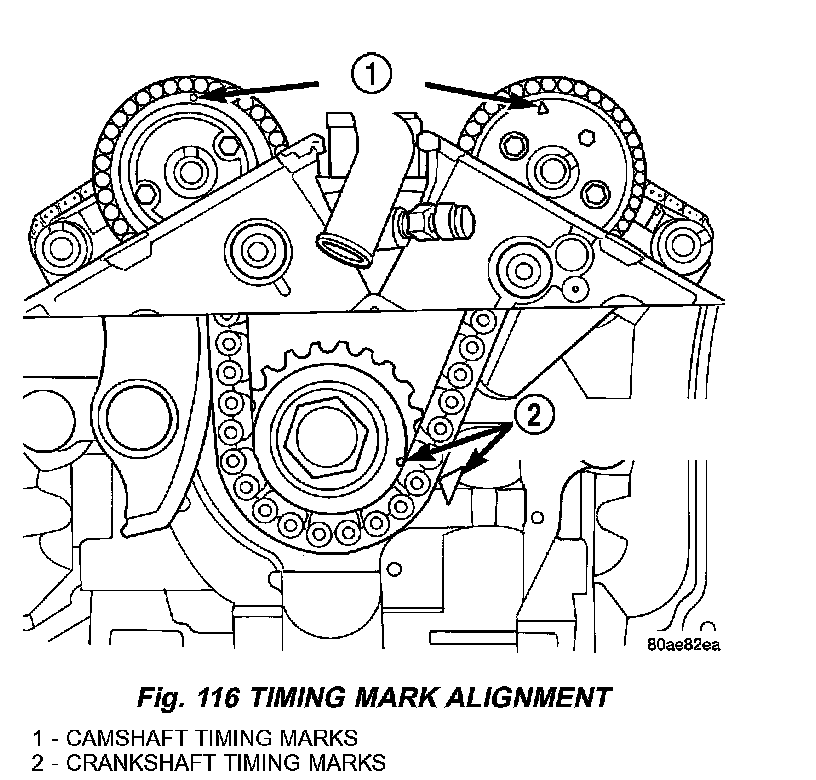 1

2

80ae82ea

Fig. 116 TIMING MARK ALIGNMENT

1 - CAMSHAFT TIMING MARKS
2 - CRANKSHAFT TIMING MARKS