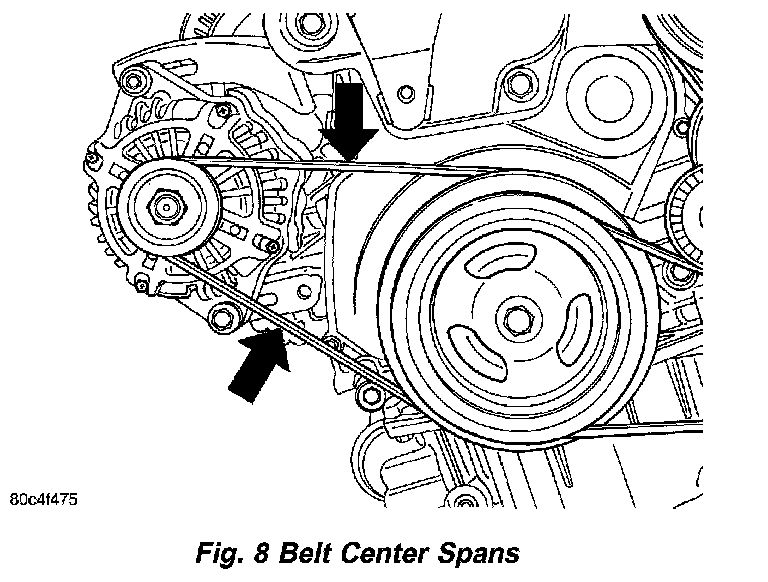 80c4f475

Fig. 8 Belt Center Spans