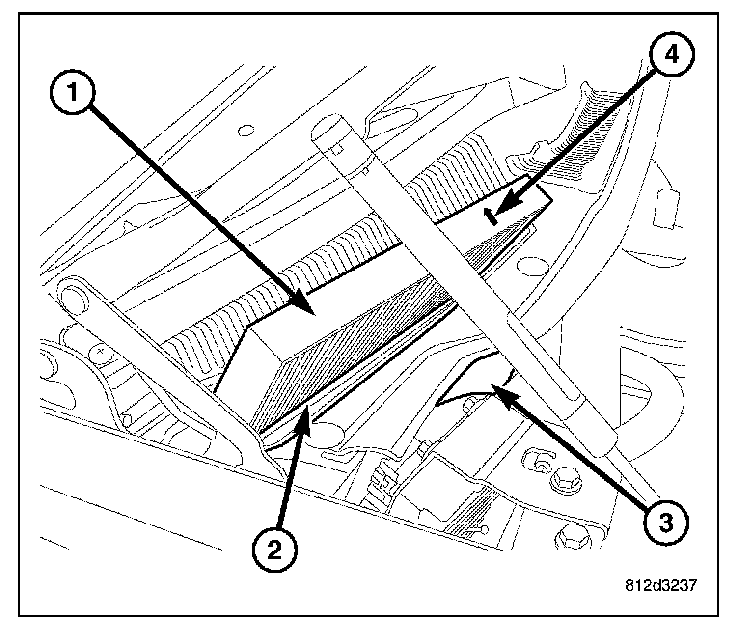 1
4
2
3
812d3237