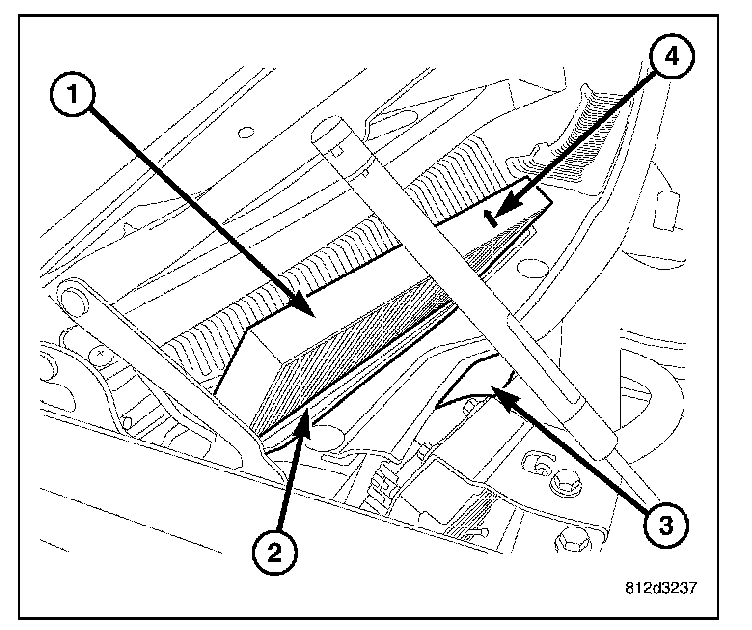 1
4
2
3
812d3237