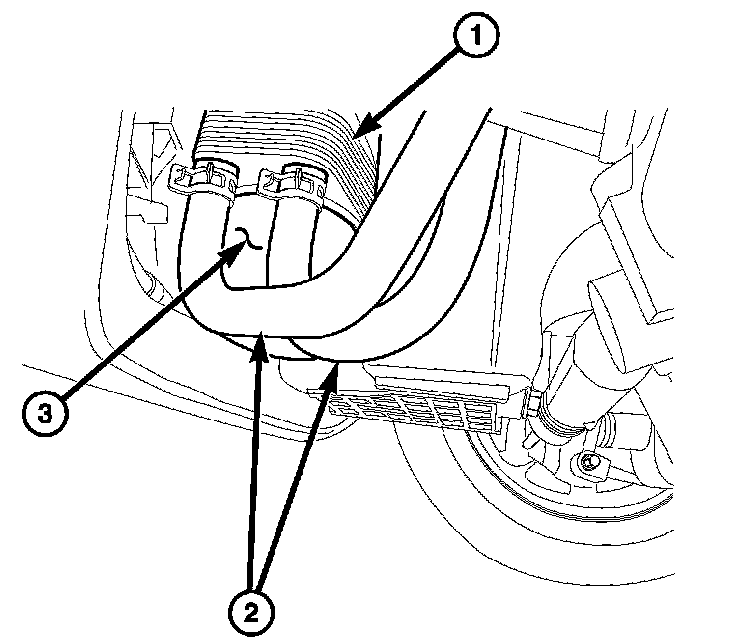 1
3
2