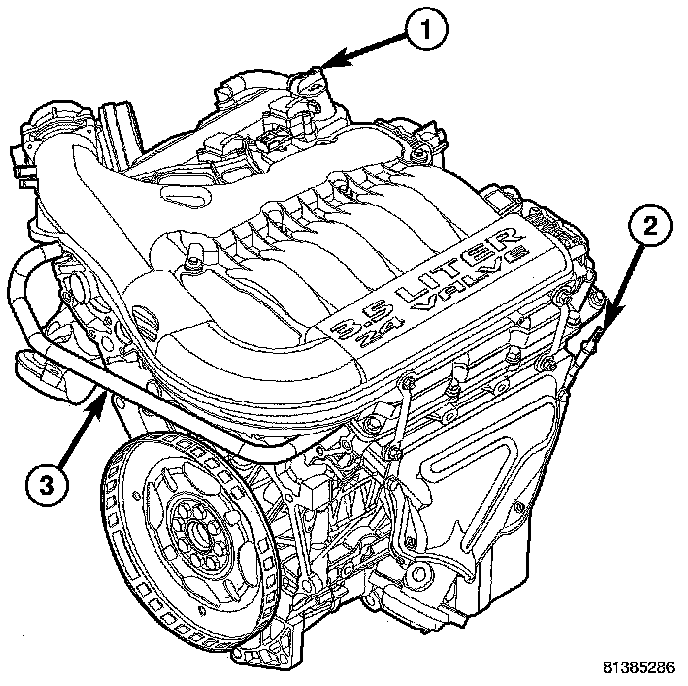 1
2
3.5 LITER
24 VALVE
3
81385286