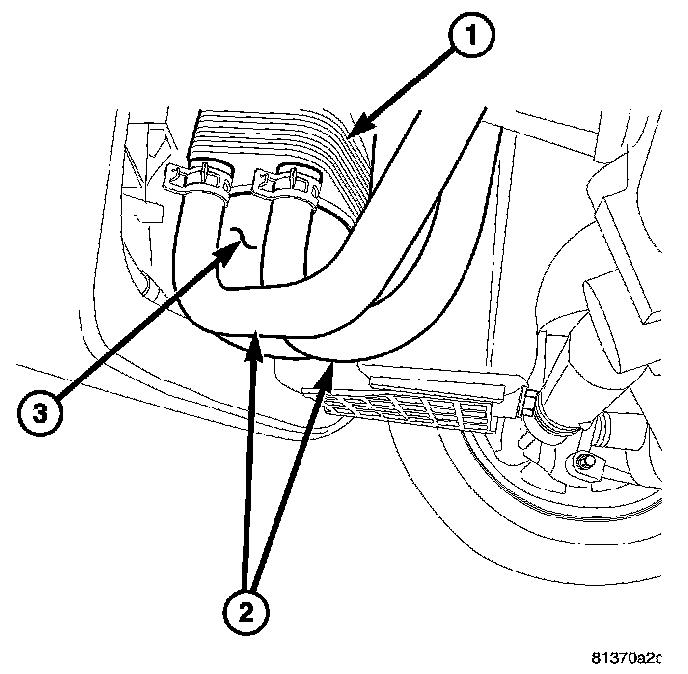 1
3
2
81370a2c