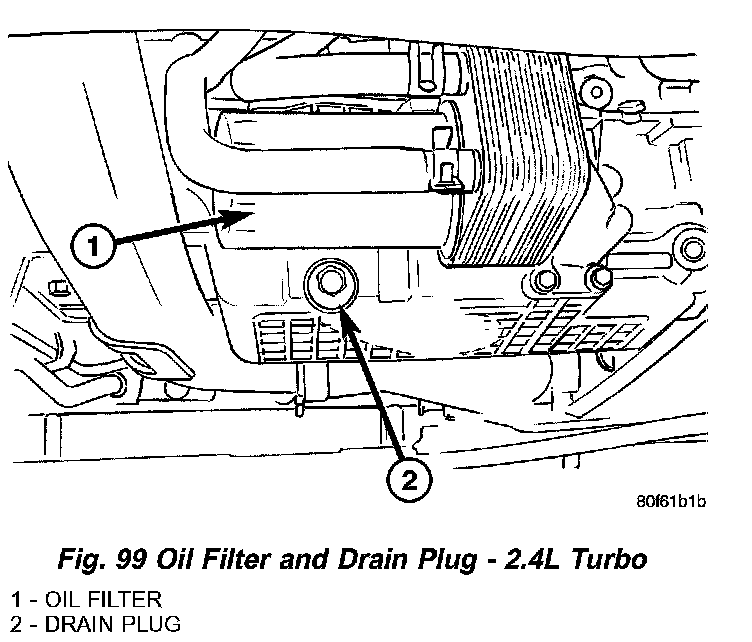 1

2

80f61b1b

Fig. 99 Oil Filter and Drain Plug - 2.4L Turbo

1 - OIL FILTER
2 - DRAIN PLUG