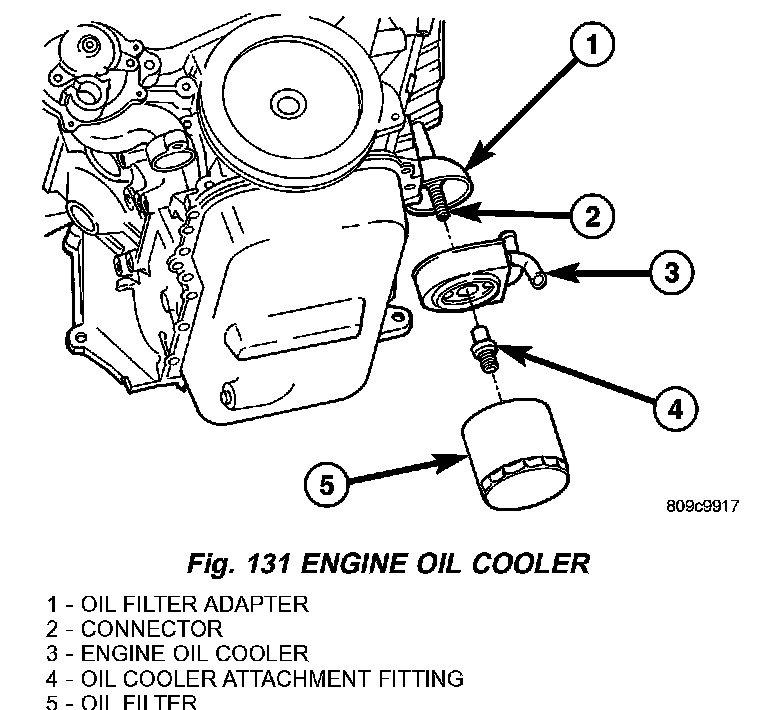 1
2
3
4
5
809c9917

Fig. 131 ENGINE OIL COOLER

1 - OIL FILTER ADAPTER
2 - CONNECTOR
3 - ENGINE OIL COOLER
4 - OIL COOLER ATTACHMENT FITTING
5 - OIL FILTER