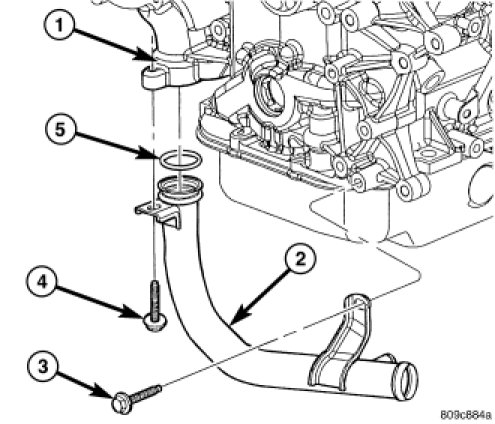 1
5
2
4
3
809c884a