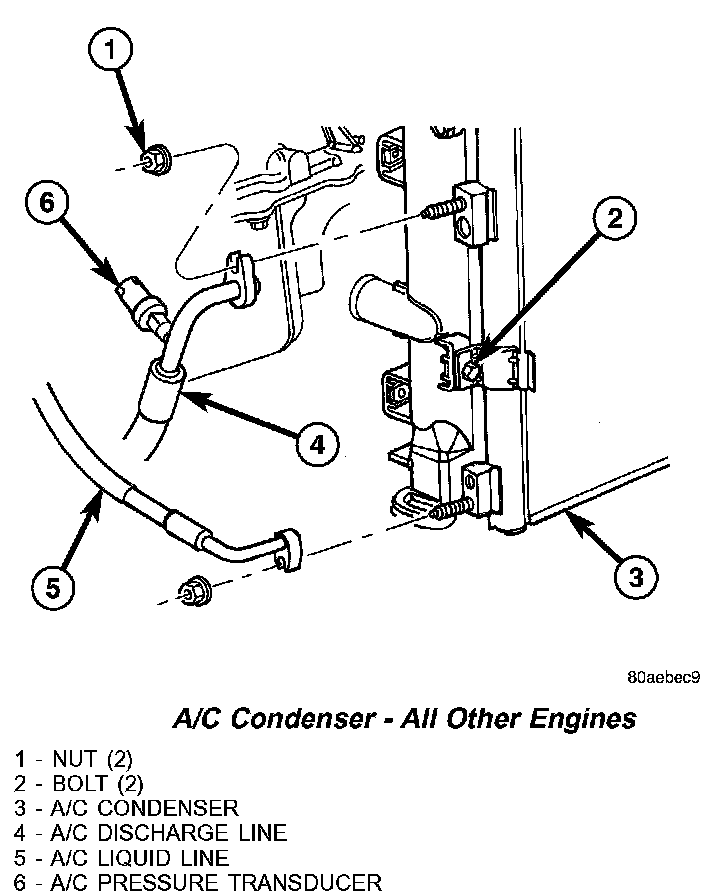 1

6

2

4

5

3

80aebec9

A/C Condenser - All Other Engines

1 - NUT (2)
2 - BOLT (2)
3 - A/C CONDENSER
4 - A/C DISCHARGE LINE
5 - A/C LIQUID LINE
6 - A/C PRESSURE TRANSDUCER