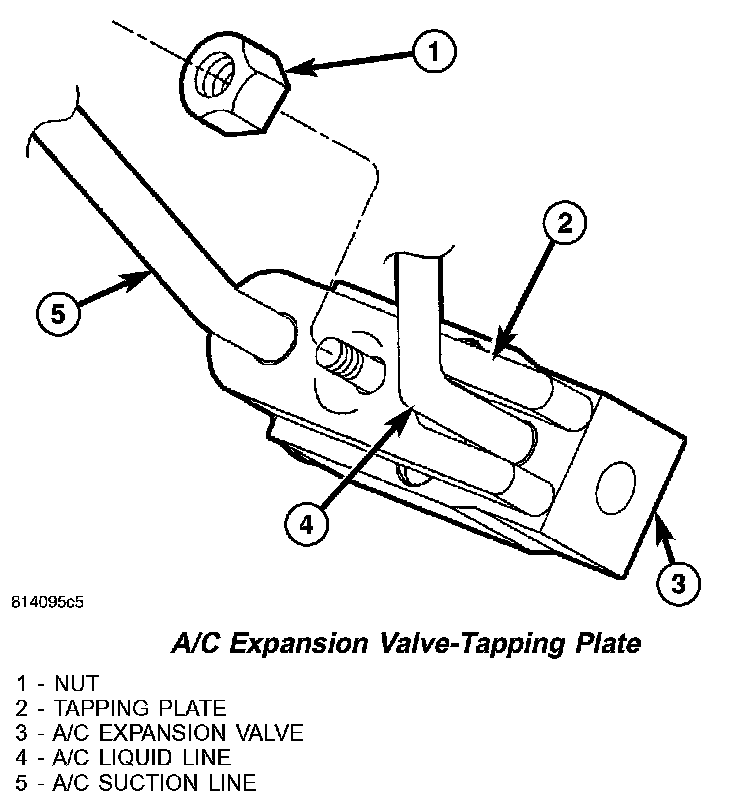 1
2
5
4
3

814095c5

A/C Expansion Valve-Tapping Plate

1 - NUT
2 - TAPPING PLATE
3 - A/C EXPANSION VALVE
4 - A/C LIQUID LINE
5 - A/C SUCTION LINE