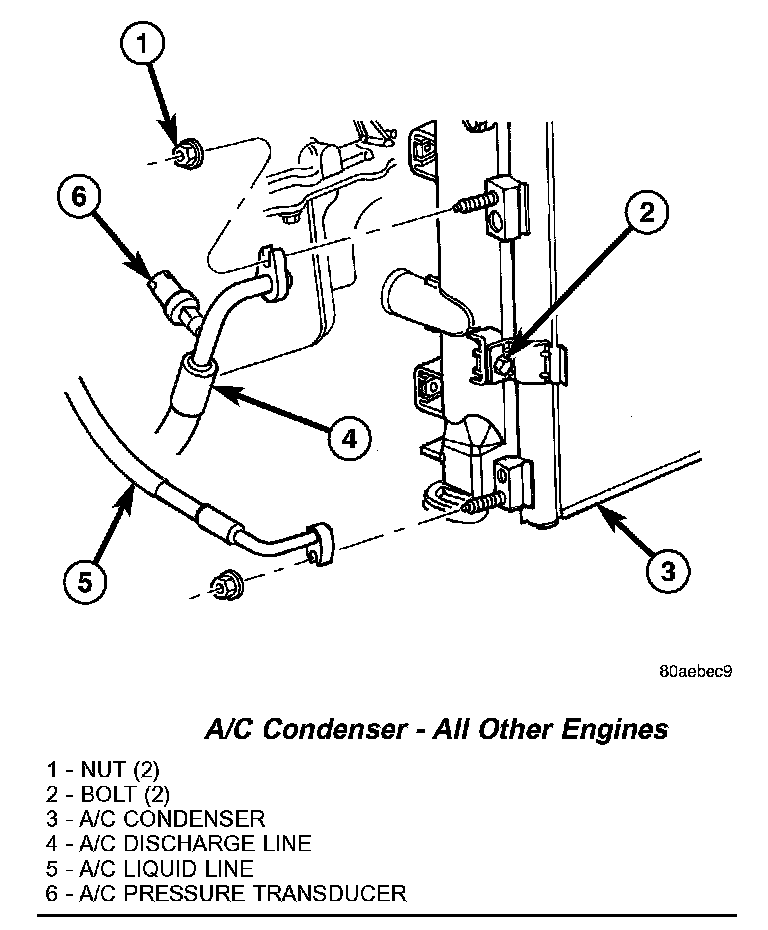 1

6

2

4

5

3

80aebec9

A/C Condenser - All Other Engines

1 - NUT (2)
2 - BOLT (2)
3 - A/C CONDENSER
4 - A/C DISCHARGE LINE
5 - A/C LIQUID LINE
6 - A/C PRESSURE TRANSDUCER