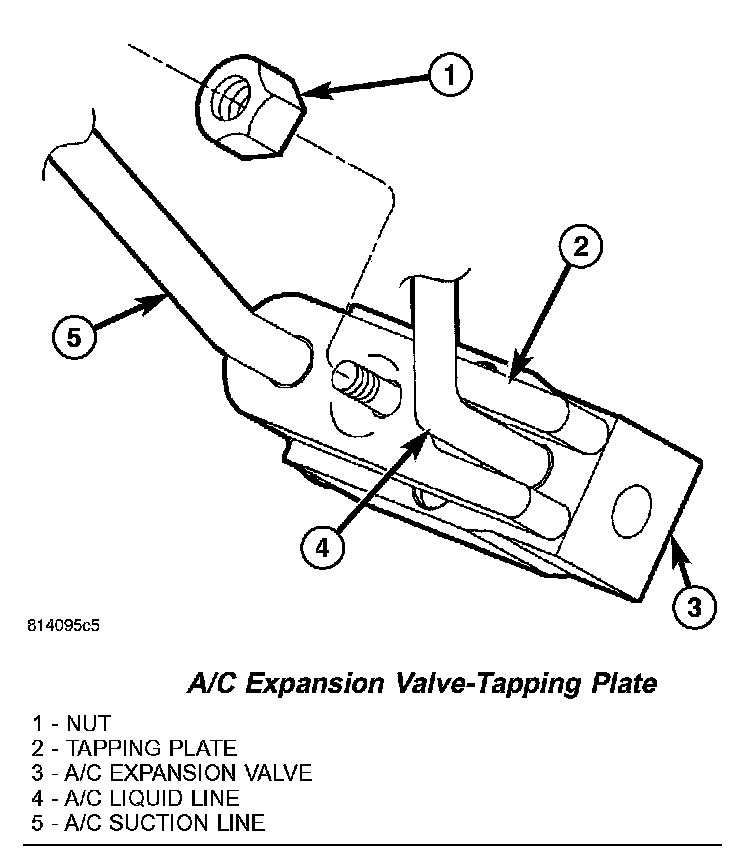 1

2

5

4

3

814095c5

A/C Expansion Valve-Tapping Plate

1 - NUT
2 - TAPPING PLATE
3 - A/C EXPANSION VALVE
4 - A/C LIQUID LINE
5 - A/C SUCTION LINE