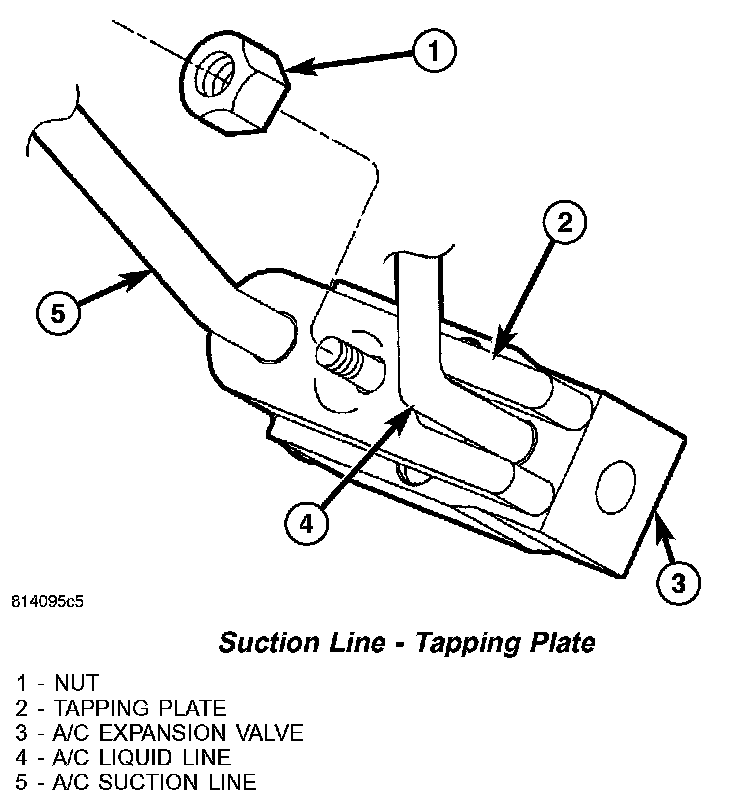 1

2

5

4

3

814095c5

Suction Line - Tapping Plate

1 - NUT
2 - TAPPING PLATE
3 - A/C EXPANSION VALVE
4 - A/C LIQUID LINE
5 - A/C SUCTION LINE