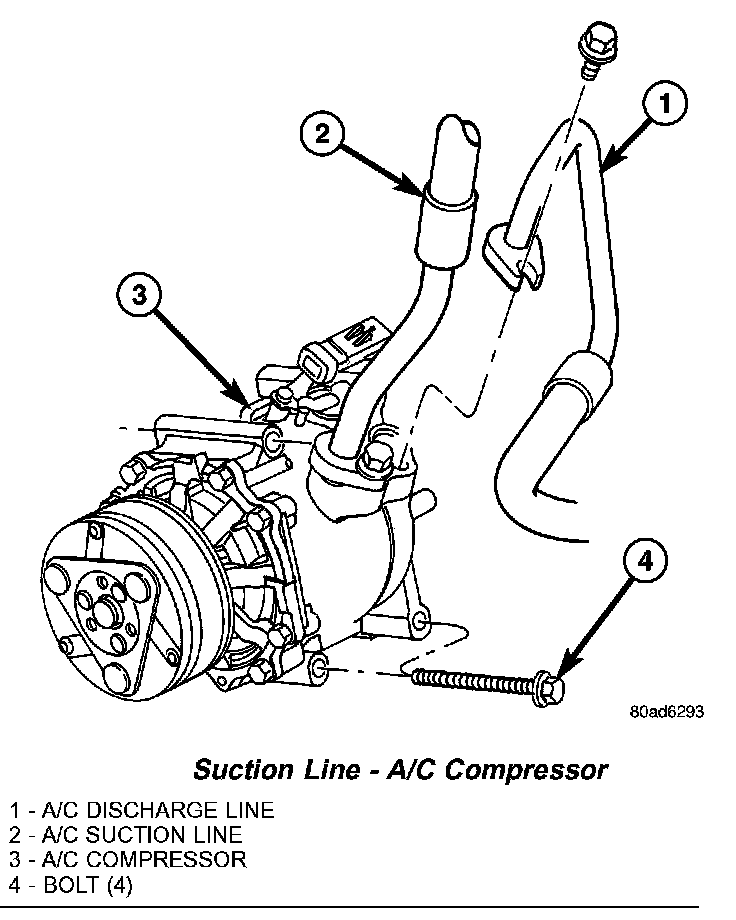 1
2
3
4
80ad6293

Suction Line - A/C Compressor

1 - A/C DISCHARGE LINE
2 - A/C SUCTION LINE
3 - A/C COMPRESSOR
4 - BOLT (4)