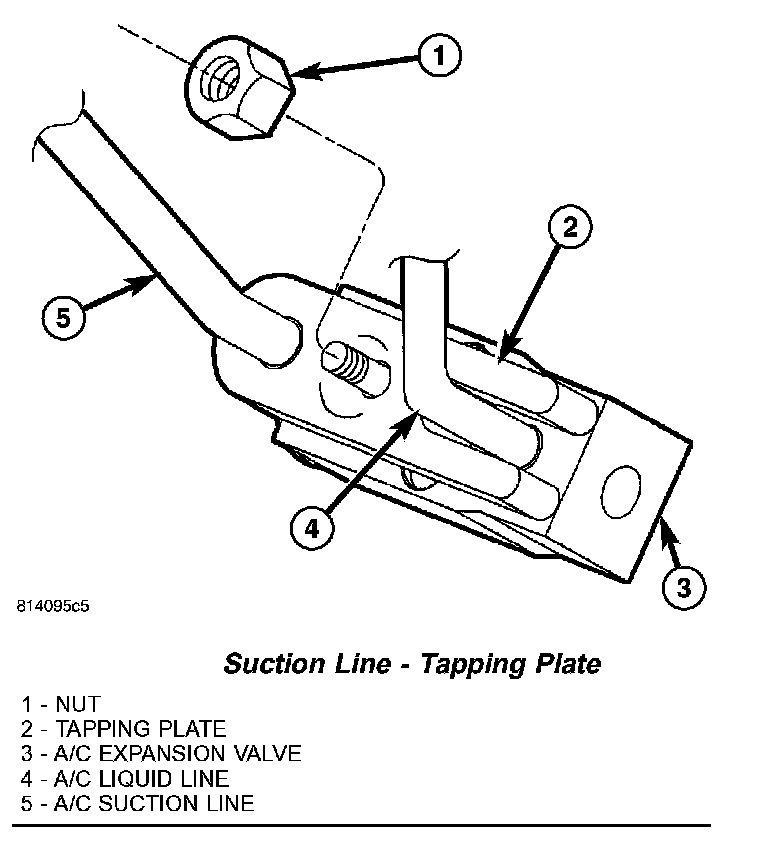 1

2

5

4

3

814095c5

Suction Line - Tapping Plate

1 - NUT
2 - TAPPING PLATE
3 - A/C EXPANSION VALVE
4 - A/C LIQUID LINE
5 - A/C SUCTION LINE