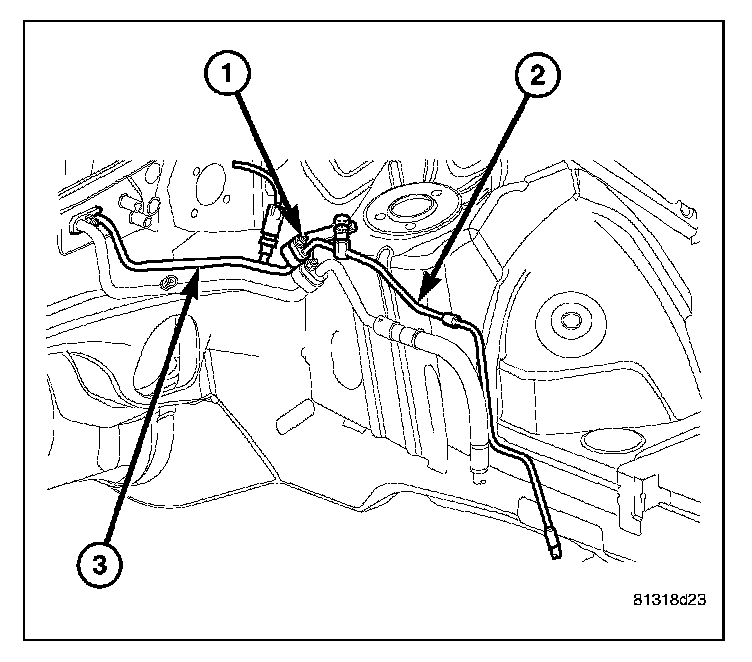 1
2
3
81318d23