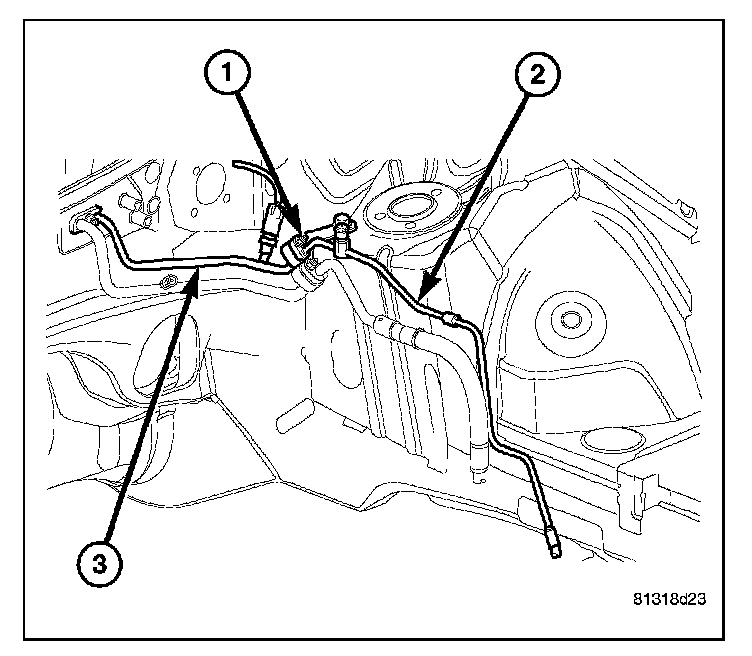 1
2
3
81318d23