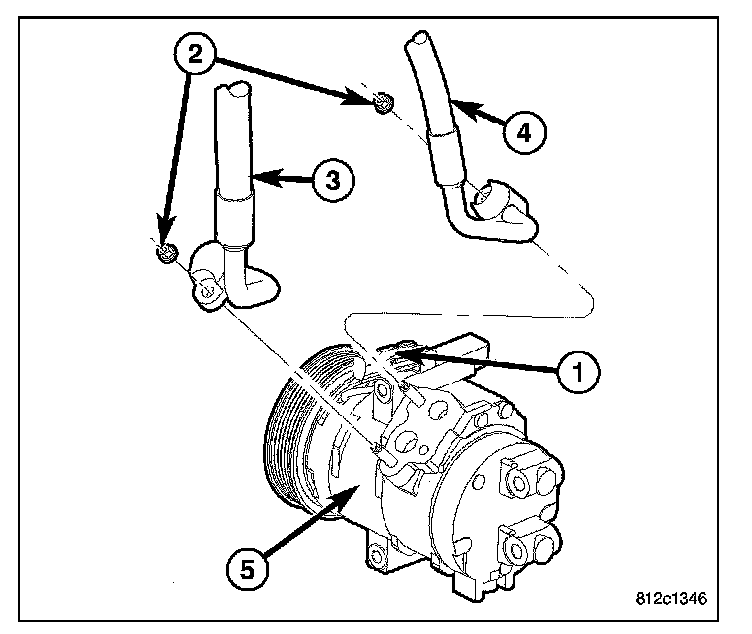 2
4
3
1
5
812c1346