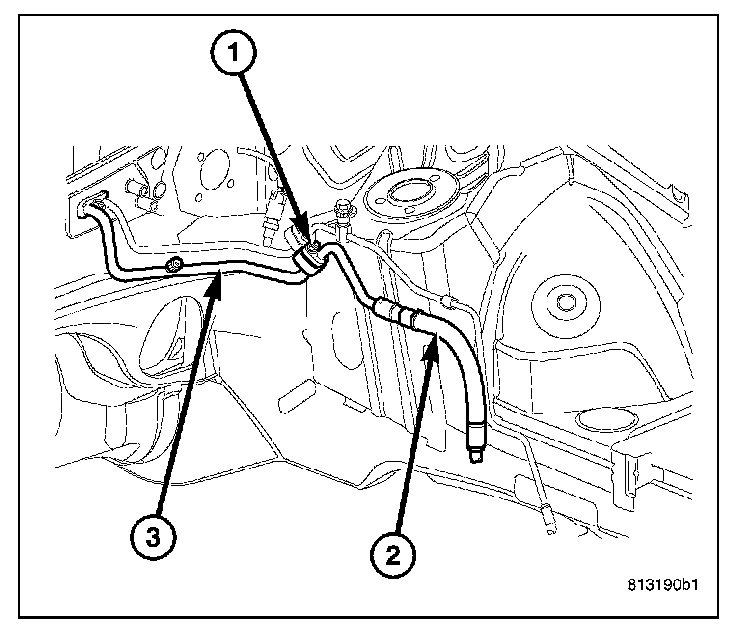 1
3
2
813190b1