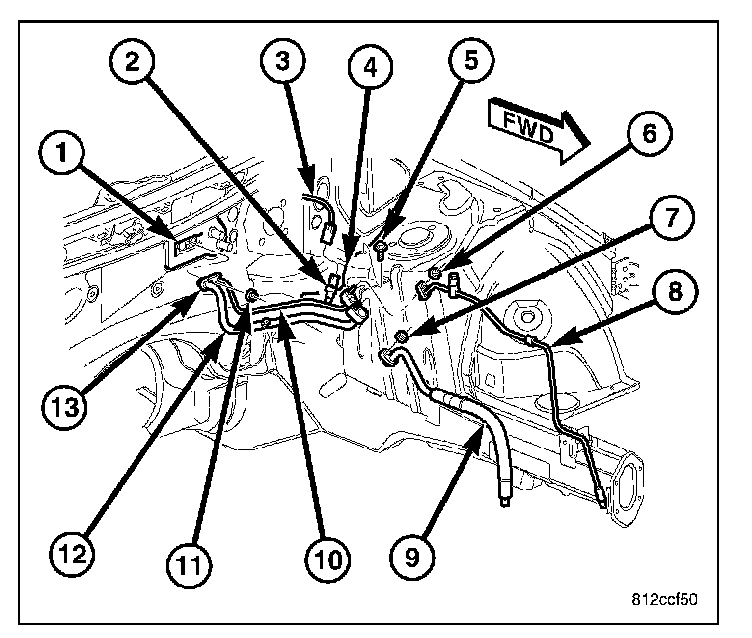 1
2
3
4
5
FWD
6
7
8
13
12
11
10
9
812ccf50