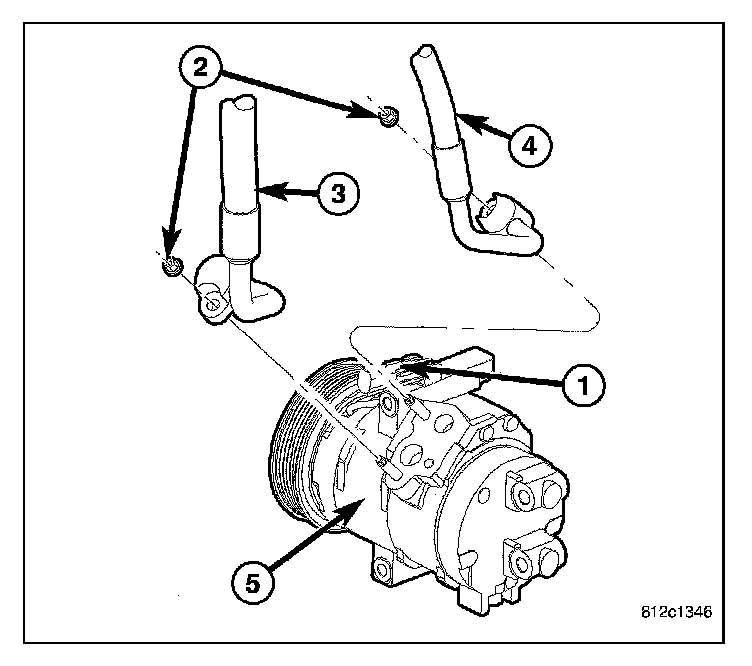 2
4
3
1
5
812c1346