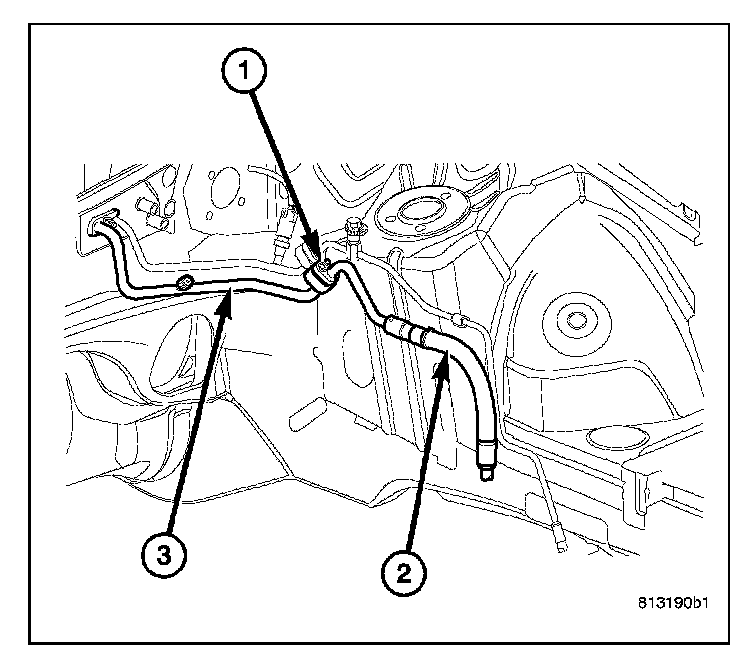 1
3
2
813190b1