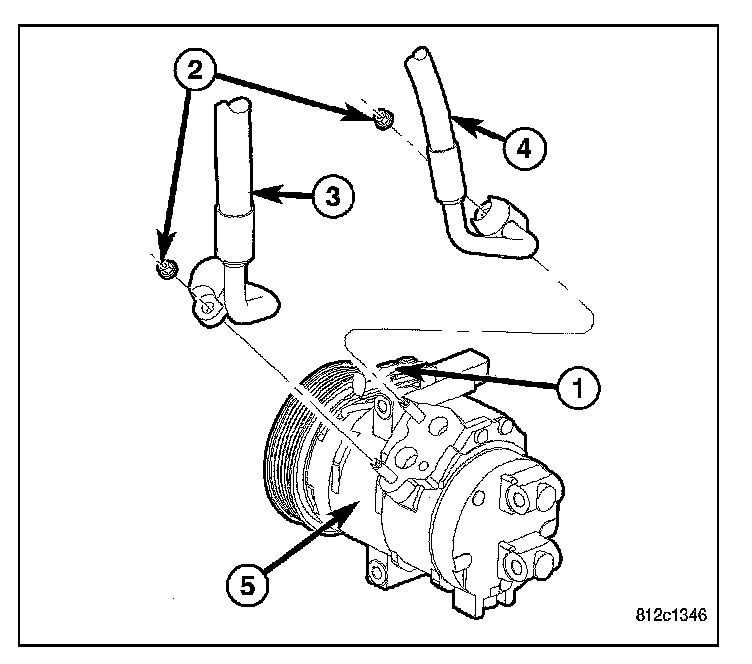 2
4
3
1
5
812c1346