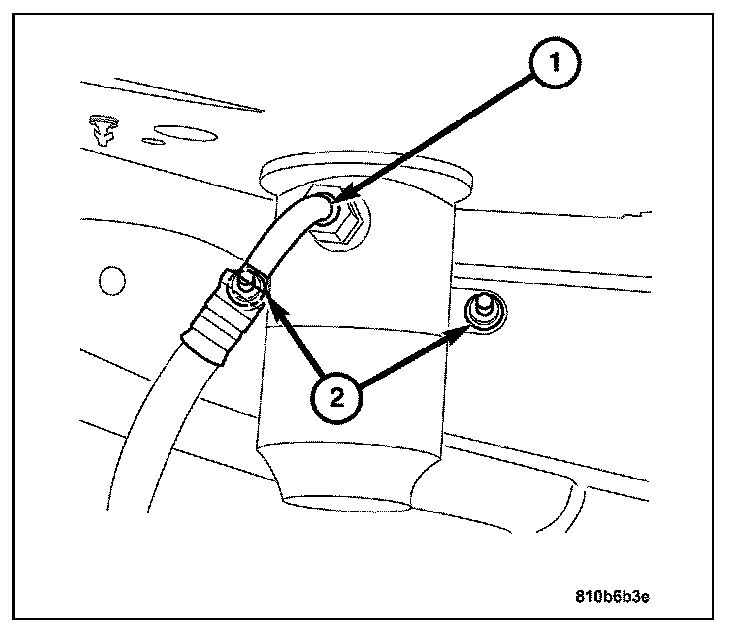 1

2

810b6b3e