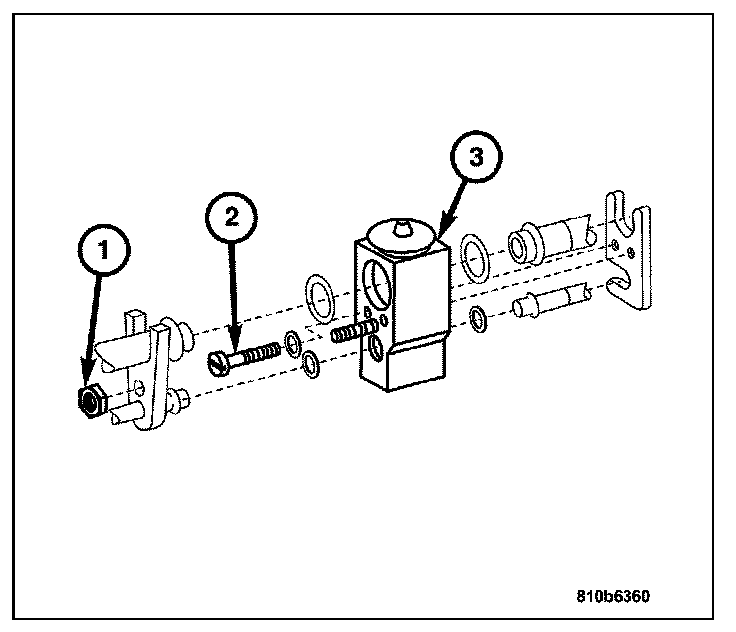 1
2
3
810b6360