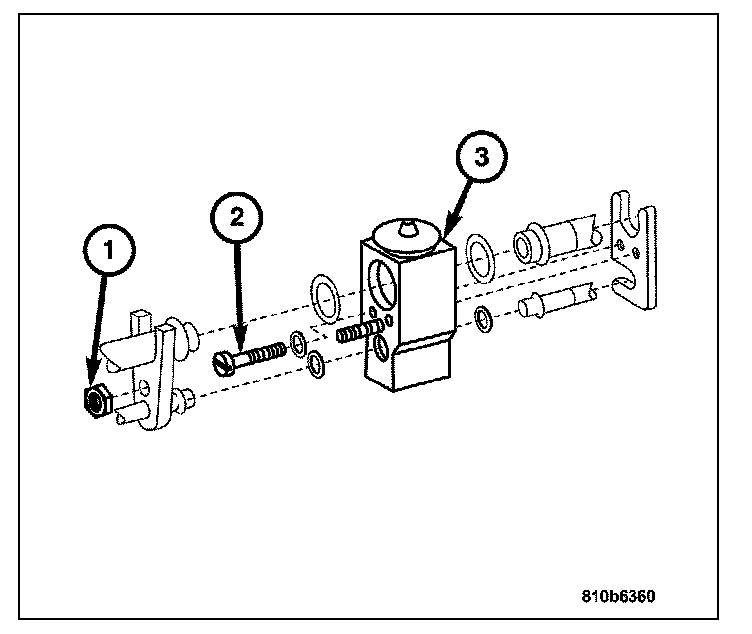 1
2
3
810b6360