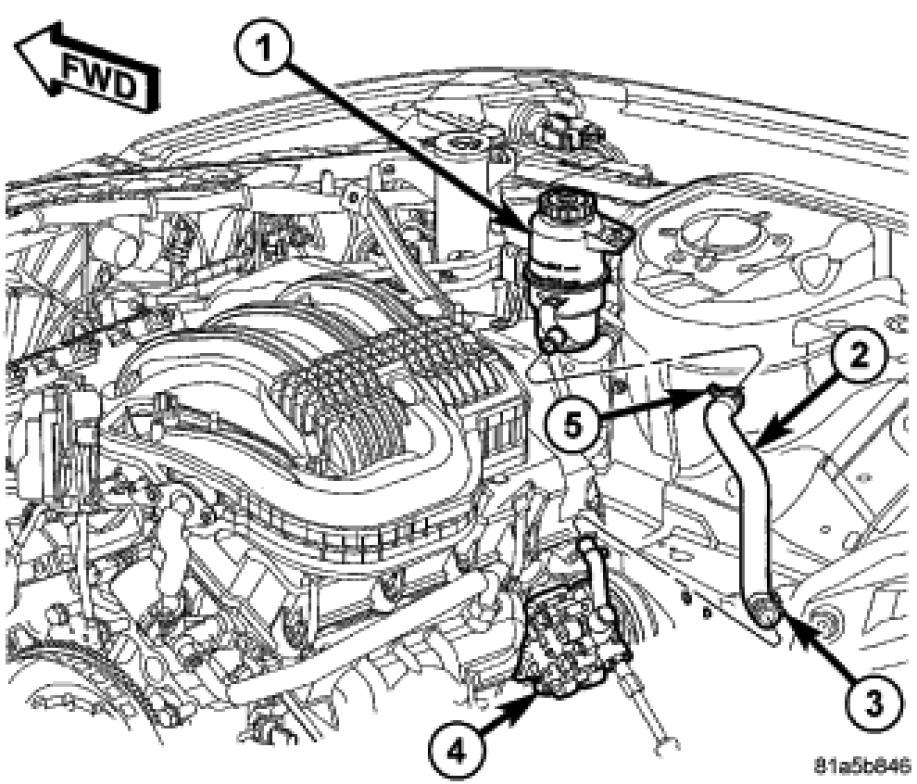 FWD
1
2
5
3
4
81a5b846