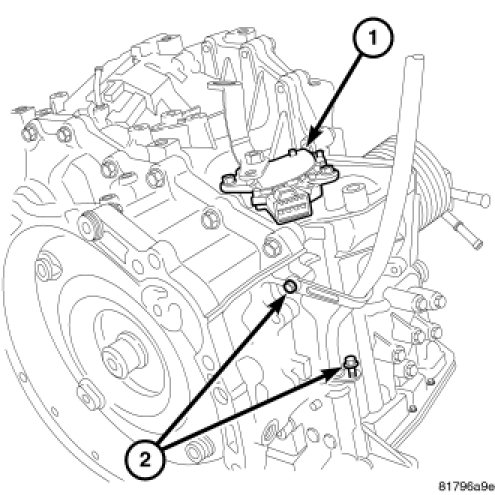 1

2

81796a9e