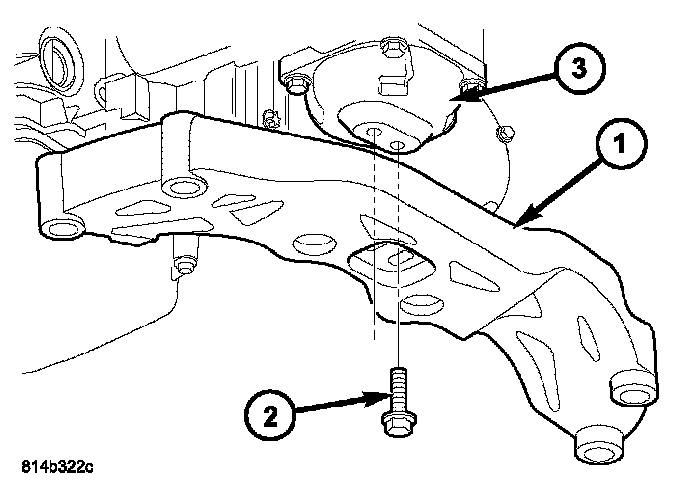 3

1

2

814b322c