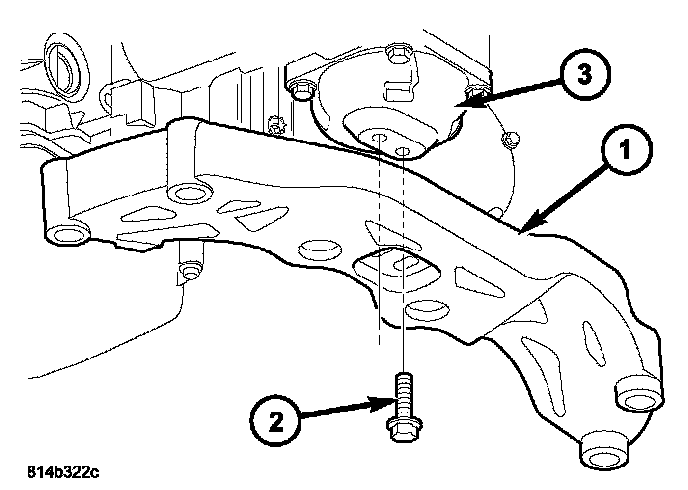 3
1
2
814b322c