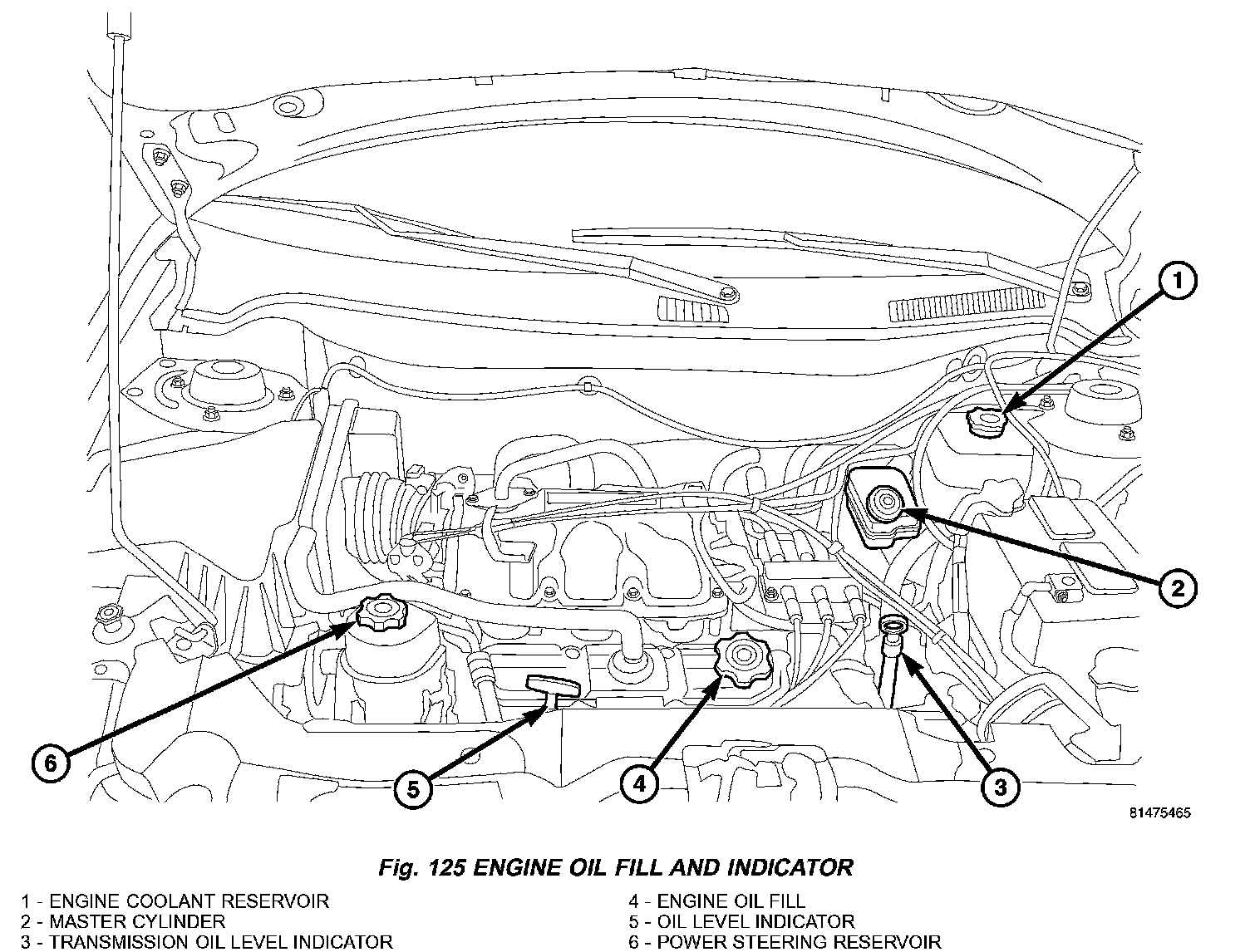 1

2

6

5

4

3

81475465

Fig. 125 ENGINE OIL FILL AND INDICATOR

1 - ENGINE COOLANT RESERVOIR
2 - MASTER CYLINDER
3 - TRANSMISSION OIL LEVEL INDICATOR

4 - ENGINE OIL FILL
5 - OIL LEVEL INDICATOR
6 - POWER STEERING RESERVOIR